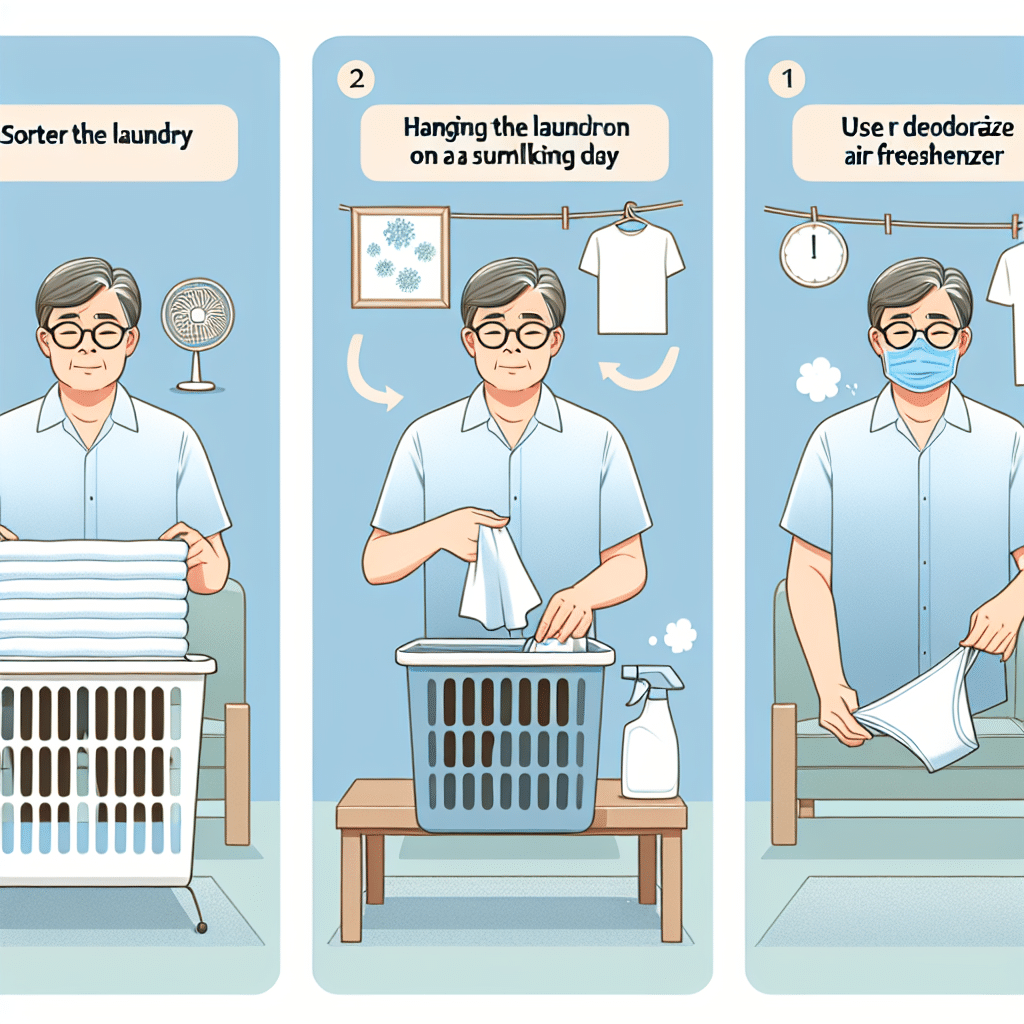 Sorter the laundry

2

Hanging the laundron on a a sumlking day

1

Use r deodoraze air freeshenzer