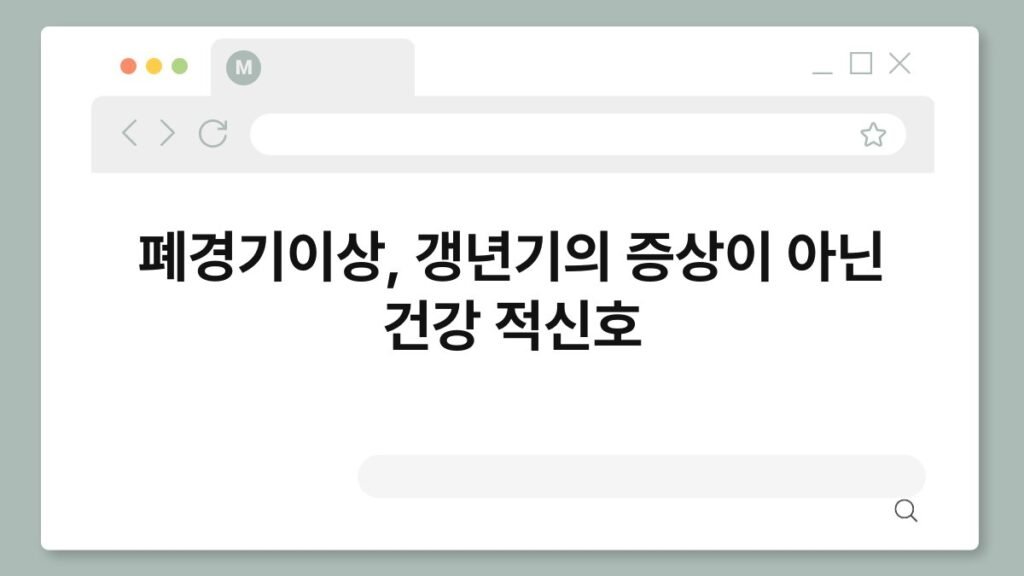 M

폐경기이상, 갱년기의 증상이 아닌 건강 적신호